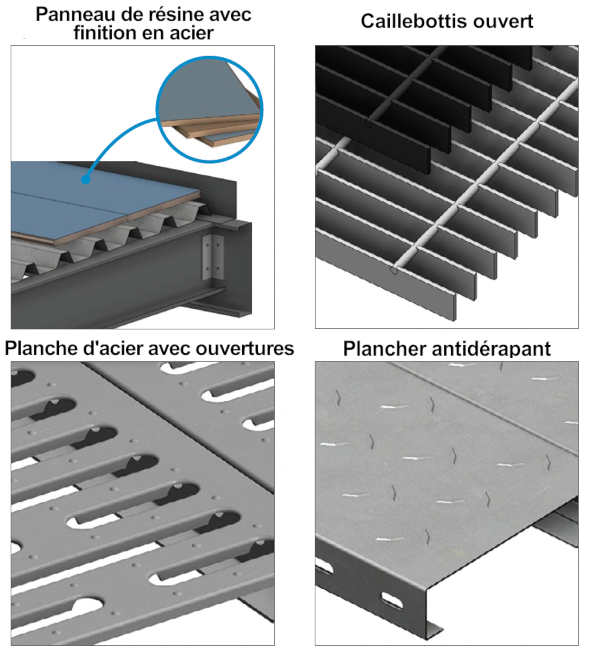 Panneau de résine avec finition en acier

Caillebottis ouvert

Planche d'acier avec ouvertures

Plancher antidérapant